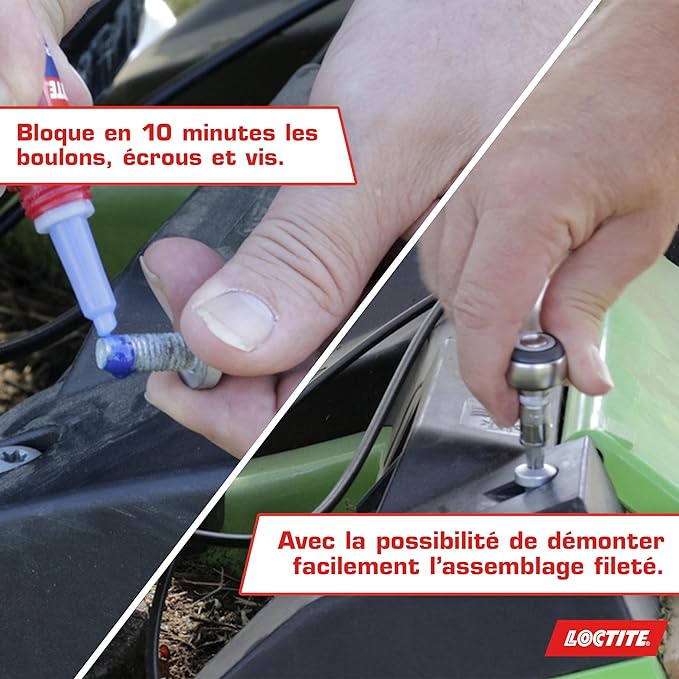 Bloque en 10 minutes les boulons, écrous et vis.

Avec la possibilité de démonter facilement l'assemblage fileté.

LOCTITE